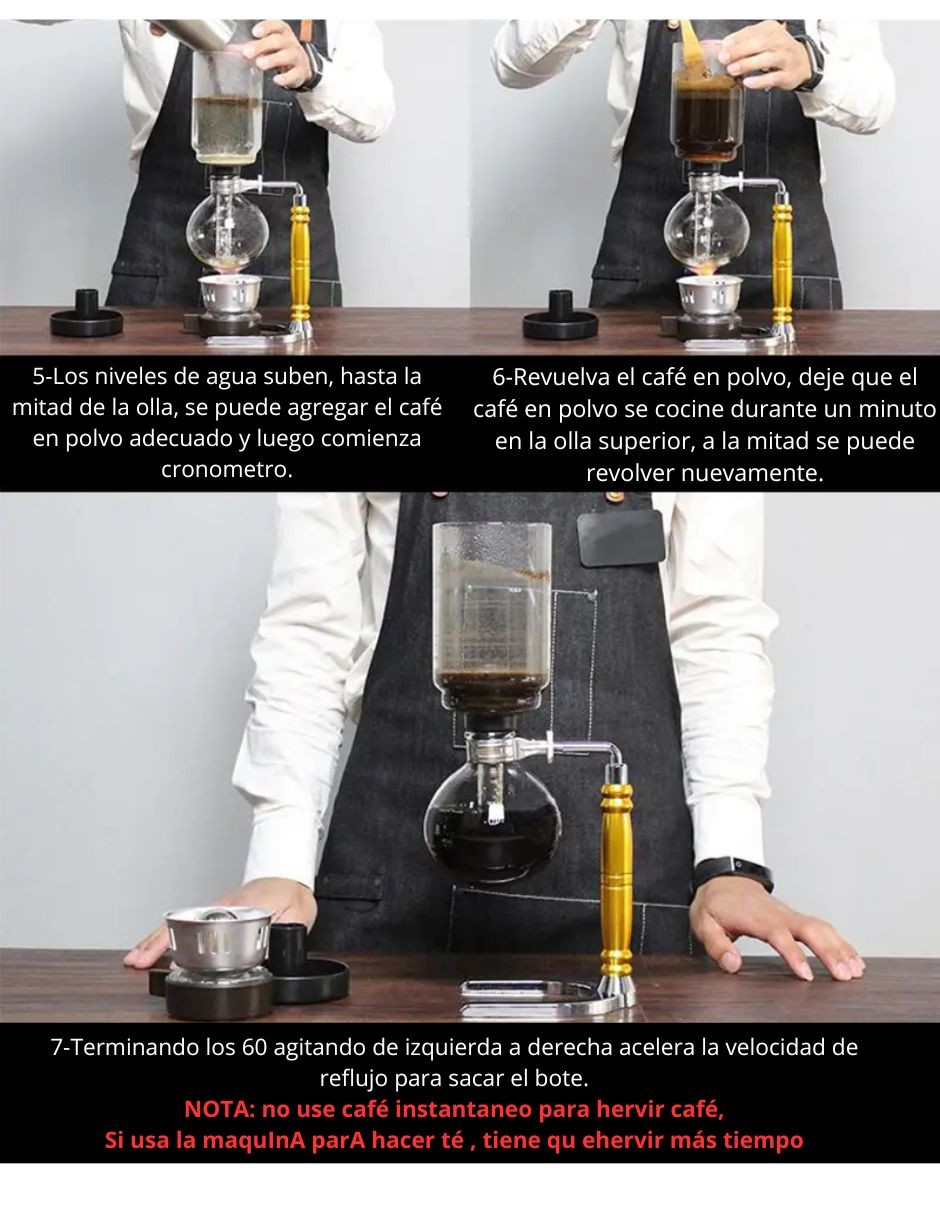 5-Los niveles de agua suben, hasta la mitad de la olla, se puede agregar el café en polvo adecuado y luego comienza cronometro.

6-Revuelva el café en polvo, deje que el café en polvo se cocine durante un minuto en la olla superior, a la mitad se puede revolver nuevamente.

7-Terminando los 60 agitando de izquierda a derecha acelera la velocidad de reflujo para sacar el bote.
NOTA: no use café instantaneo para hervir café,
Si usa la maquInA parA hacer té , tiene qu ehervir más tiempo