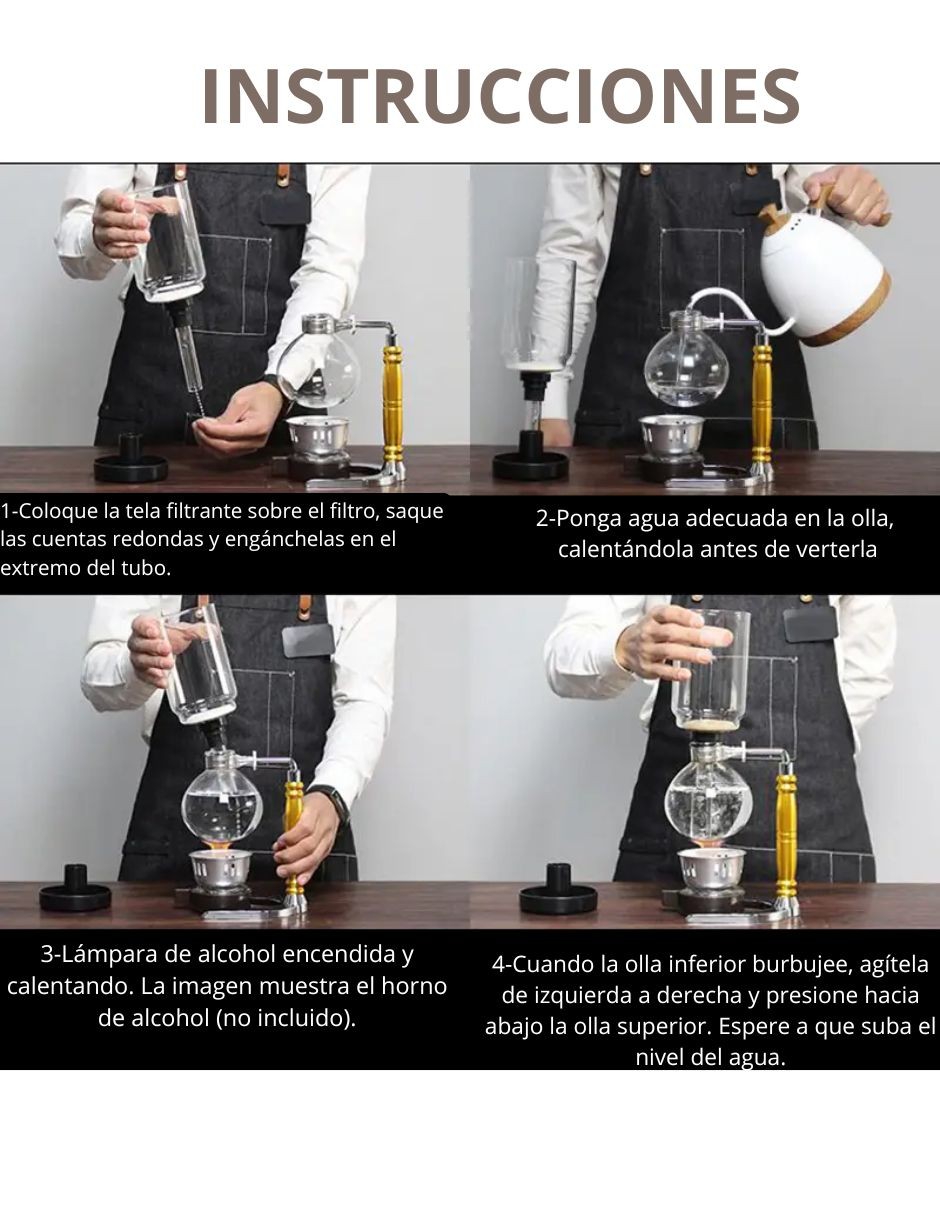 INSTRUCCIONES

1-Coloque la tela filtrante sobre el filtro, saque las cuentas redondas y engánchelas en el extremo del tubo.

2-Ponga agua adecuada en la olla, calentándola antes de verterla

3-Lámpara de alcohol encendida y calentando. La imagen muestra el horno de alcohol (no incluido).

4-Cuando la olla inferior burbujee, agítela de izquierda a derecha y presione hacia abajo la olla superior. Espere a que suba el nivel del agua.