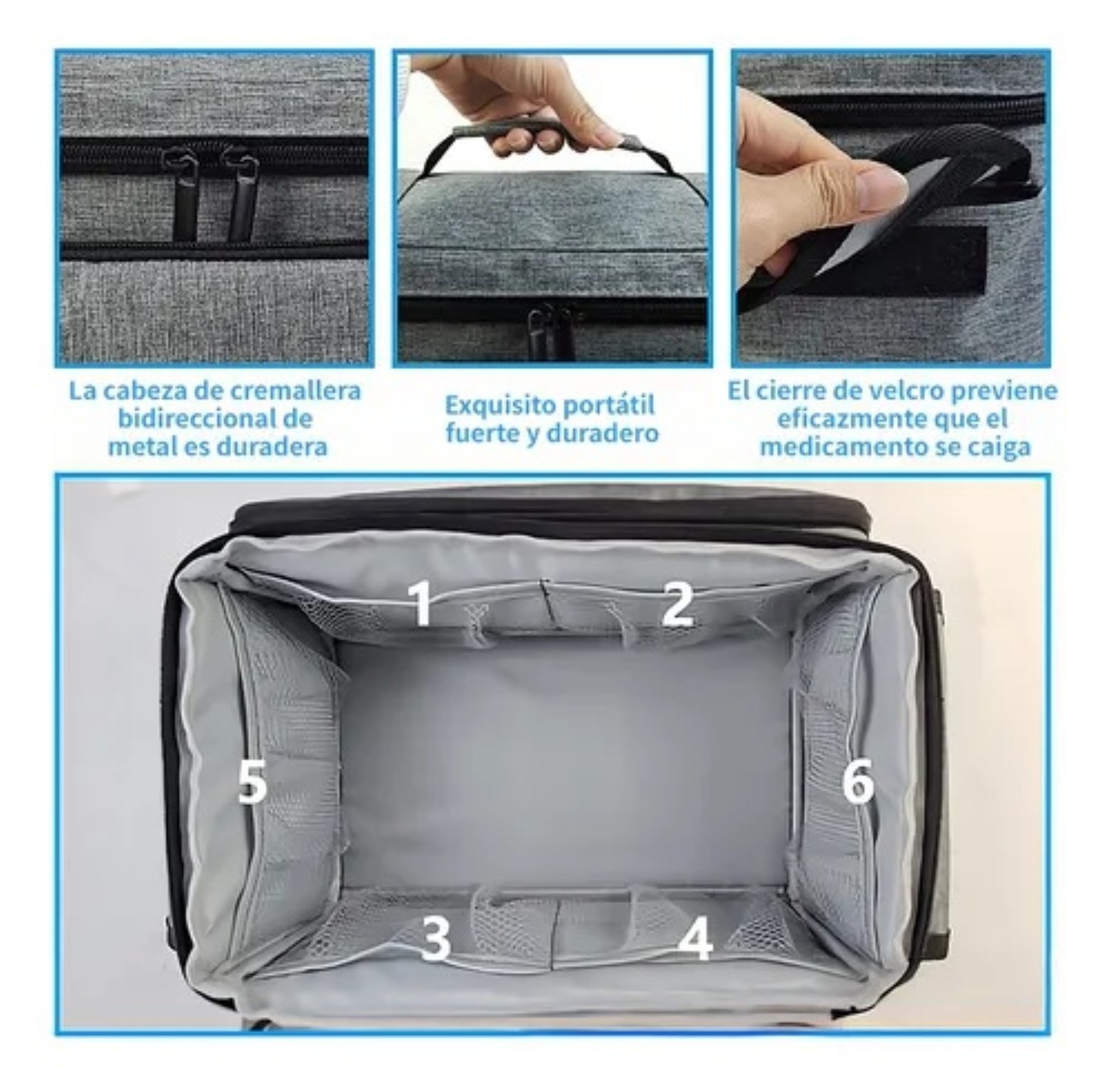 La cabeza de cremallera bidireccional de metal es duradera

Exquisito portátil fuerte y duradero

El cierre de velcro previene eficazmente que el medicamento se caiga

1

2

5

6

3

4