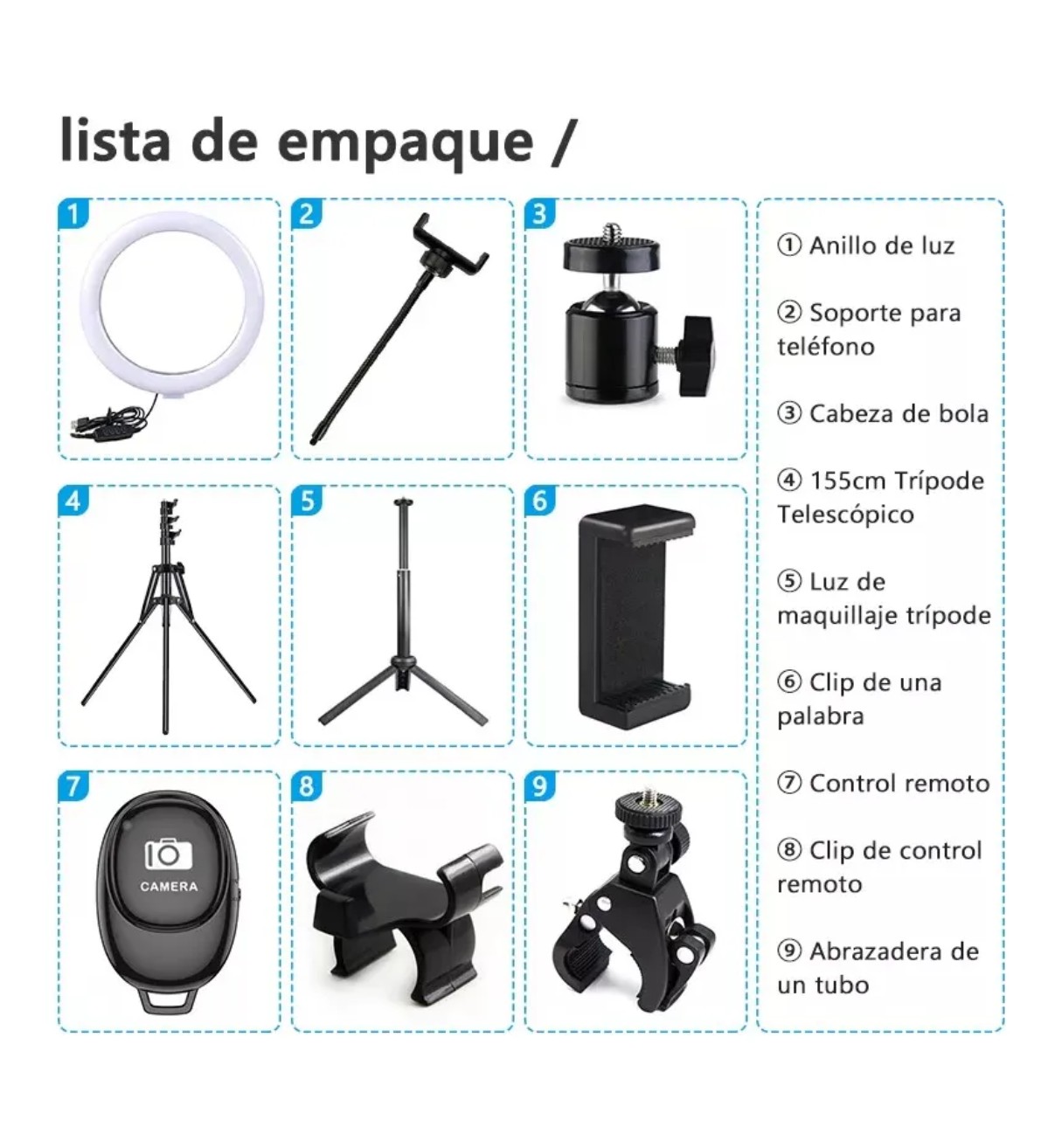 lista de empaque /

1

2

3

4

5

6

7

CAMERA

8

9

① Anillo de luz

② Soporte para teléfono

③ Cabeza de bola

④ 155cm Trípode Telescópico

⑤ Luz de maquillaje trípode

⑥ Clip de una palabra

⑦ Control remoto

⑧ Clip de control remoto

⑨ Abrazadera de un tubo