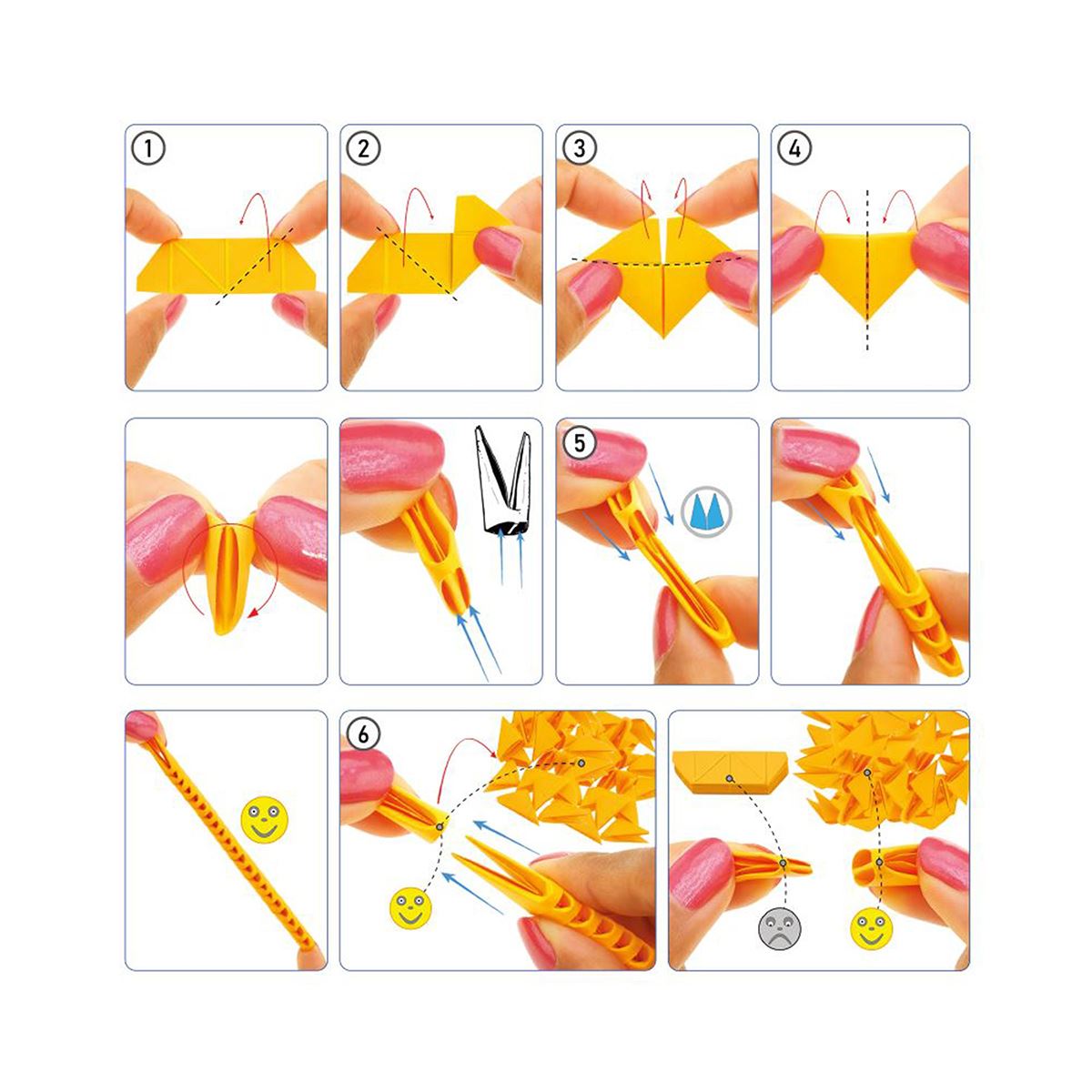 1

2

3

4

5

6